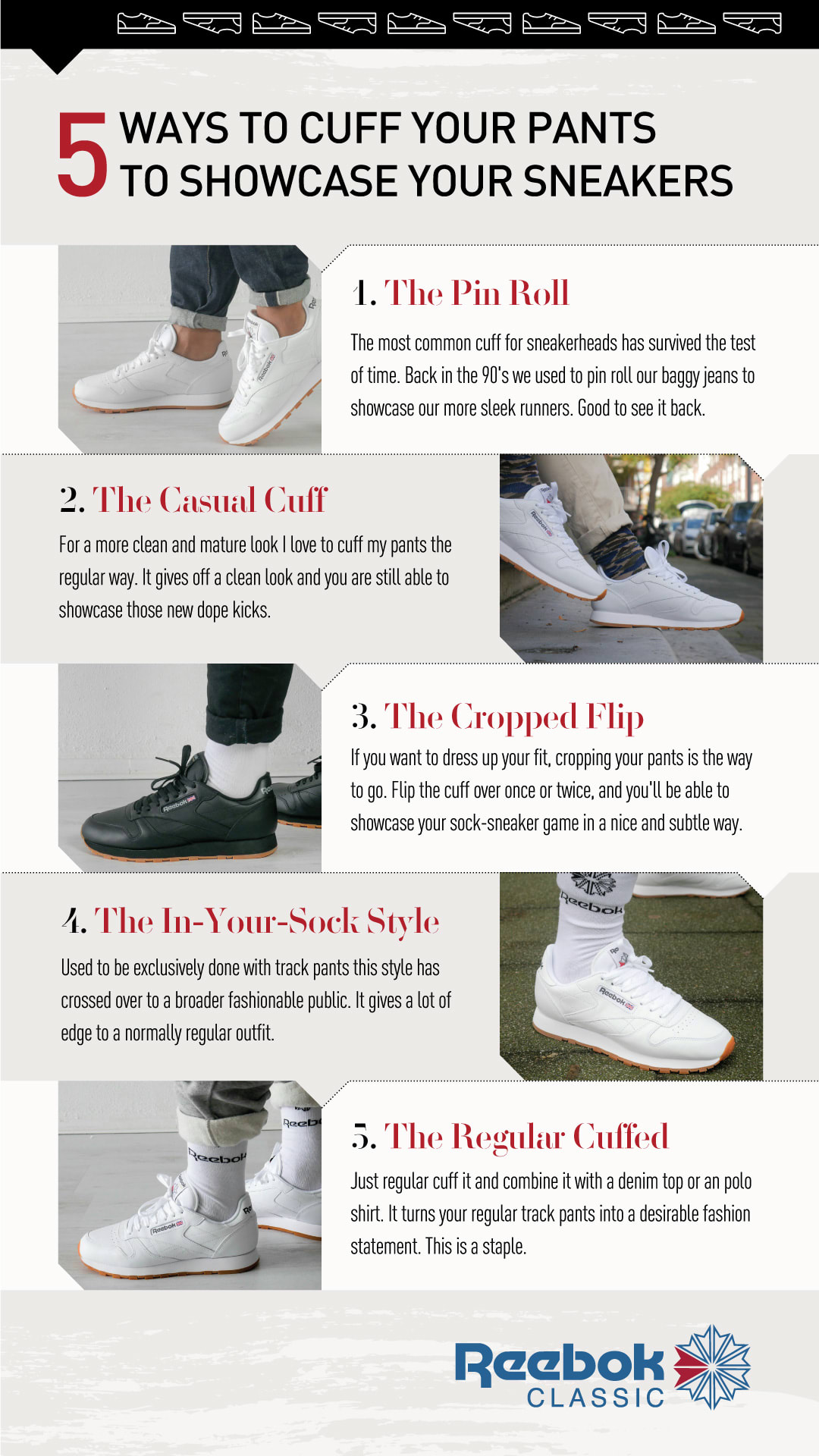 5 WAYS TO CUFF YOUR PANTS TO SHOWCASE YOUR SNEAKERS

1. The Pin Roll

The most common cuff for sneakerheads has survived the test of time. Back in the 90's we used to pin roll our baggy jeans to showcase our more sleek runners. Good to see it back.

2. The Casual Cuff

For a more clean and mature look I love to cuff my pants the regular way. It gives off a clean look and you are still able to showcase those new dope kicks.

3. The Cropped Flip

If you want to dress up your fit, cropping your pants is the way to go. Flip the cuff over once or twice, and you'll be able to showcase your sock-sneaker game in a nice and subtle way.

4. The In-Your-Sock Style

Used to be exclusively done with track pants this style has crossed over to a broader fashionable public. It gives a lot of edge to a normally regular outfit.

5. The Regular Cuffed

Just regular cuff it and combine it with a denim top or an polo shirt. It turns your regular track pants into a desirable fashion statement. This is a staple.

Reebok CLASSIC