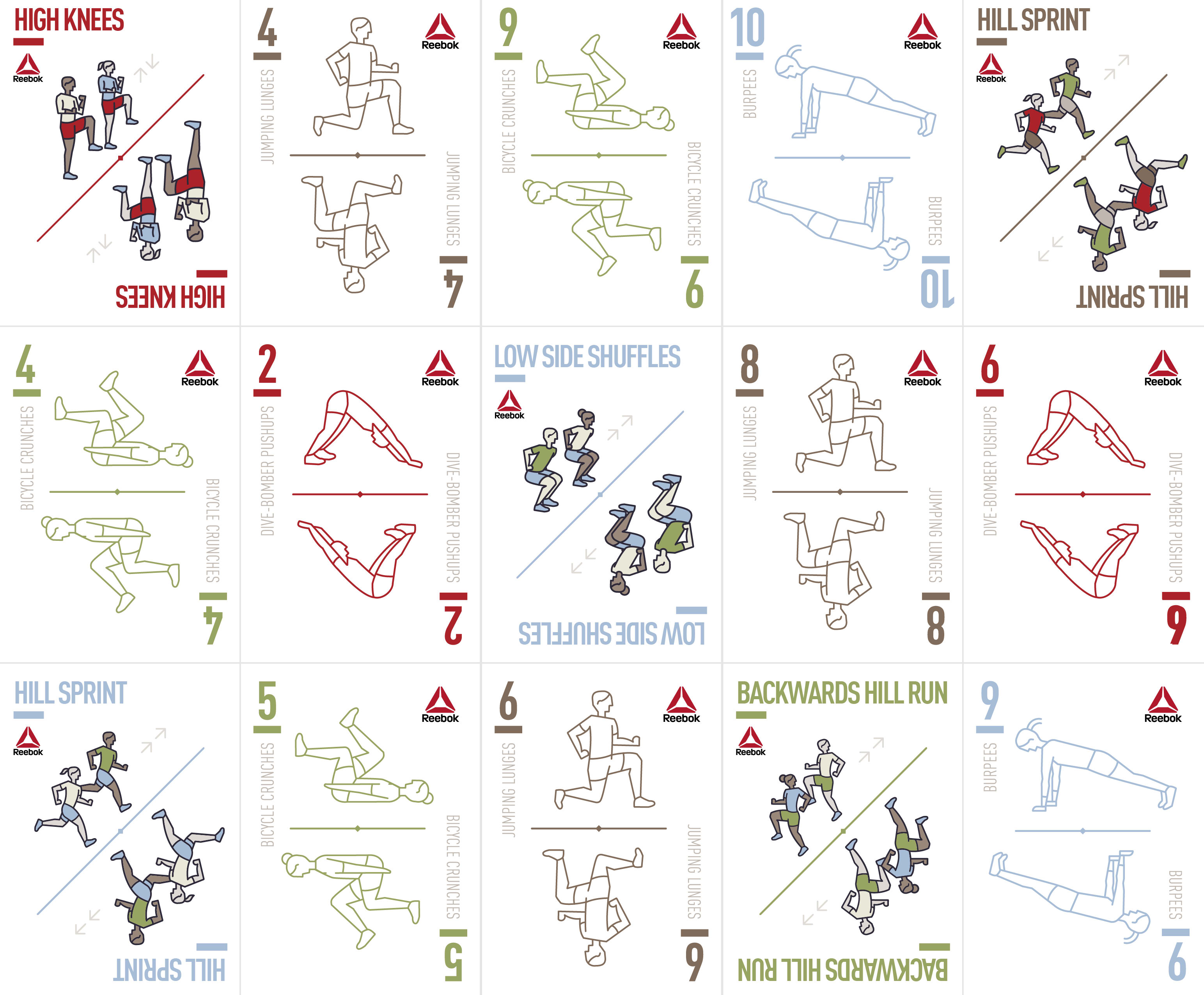 HIGH KNEES
Reebok
HIGH KNEES

4
Reebok
JUMPING LUNGES
JUMPING LUNGES
4

9
Reebok
BICYCLE CRUNCHES
BICYCLE CRUNCHES
9

10
Reebok
BURPEES
BURPEES
10

HILL SPRINT
Reebok
HILL SPRINT

4
Reebok
BICYCLE CRUNCHES
BICYCLE CRUNCHES
4

2
Reebok
DIVE-BOMBER PUSHUPS
DIVE-BOMBER PUSHUPS
2

LOW SIDE SHUFFLES
Reebok
LOW SIDE SHUFFLES

8
Reebok
JUMPING LUNGES
JUMPING LUNGES
8

6
Reebok
DIVE-BOMBER PUSHUPS
DIVE-BOMBER PUSHUPS
6

HILL SPRINT
Reebok
HILL SPRINT

5
Reebok
BICYCLE CRUNCHES
BICYCLE CRUNCHES
5

6
Reebok
JUMPING LUNGES
JUMPING LUNGES
6

BACKWARDS HILL RUN
Reebok
BACKWARDS HILL RUN

9
Reebok
BURPEES
BURPEES
9